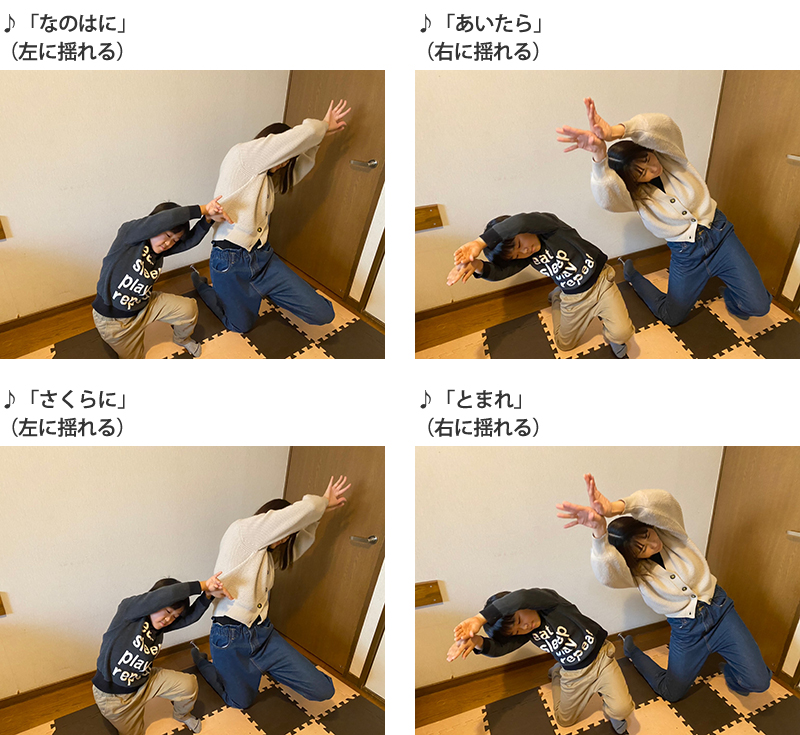 ♪「なのはに」
（左に揺れる）

eat
sleep
play
repeat

♪「あいたら」
（右に揺れる）

eat
sleep
play
repeat

♪「さくらに」
（左に揺れる）

eat
sleep
play
repeat

♪「とまれ」
（右に揺れる）

eat
sleep
play
repeat